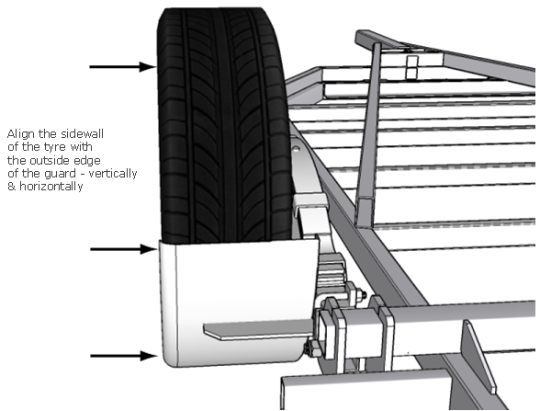 Align the sidewall of the tyre with the outside edge of the guard - vertically & horizontally