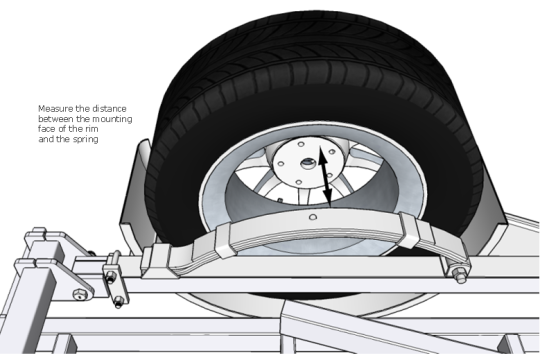 Measure the distance between the mounting face of the rim and the spring