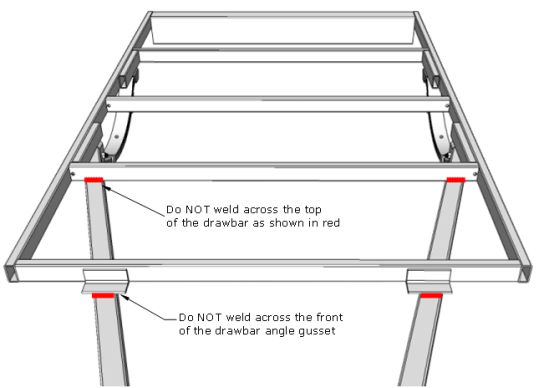 Do NOT weld across the top of the drawbar as shown in red

Do NOT weld across the front of the drawbar angle gusset